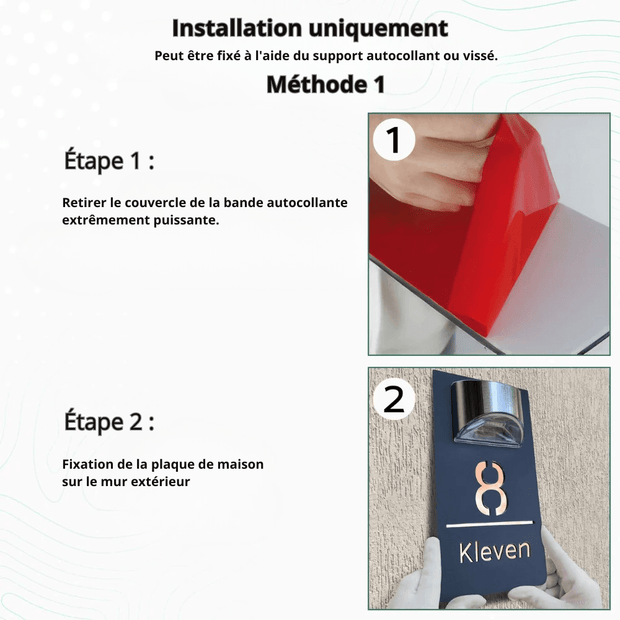 Installation uniquement
Peut être fixé à l'aide du support autocollant ou vissé.
Méthode 1

Étape 1 :

Retirer le couvercle de la bande autocollante extrêmement puissante.

1

Étape 2 :

Fixation de la plaque de maison sur le mur extérieur

2

8
Kleven